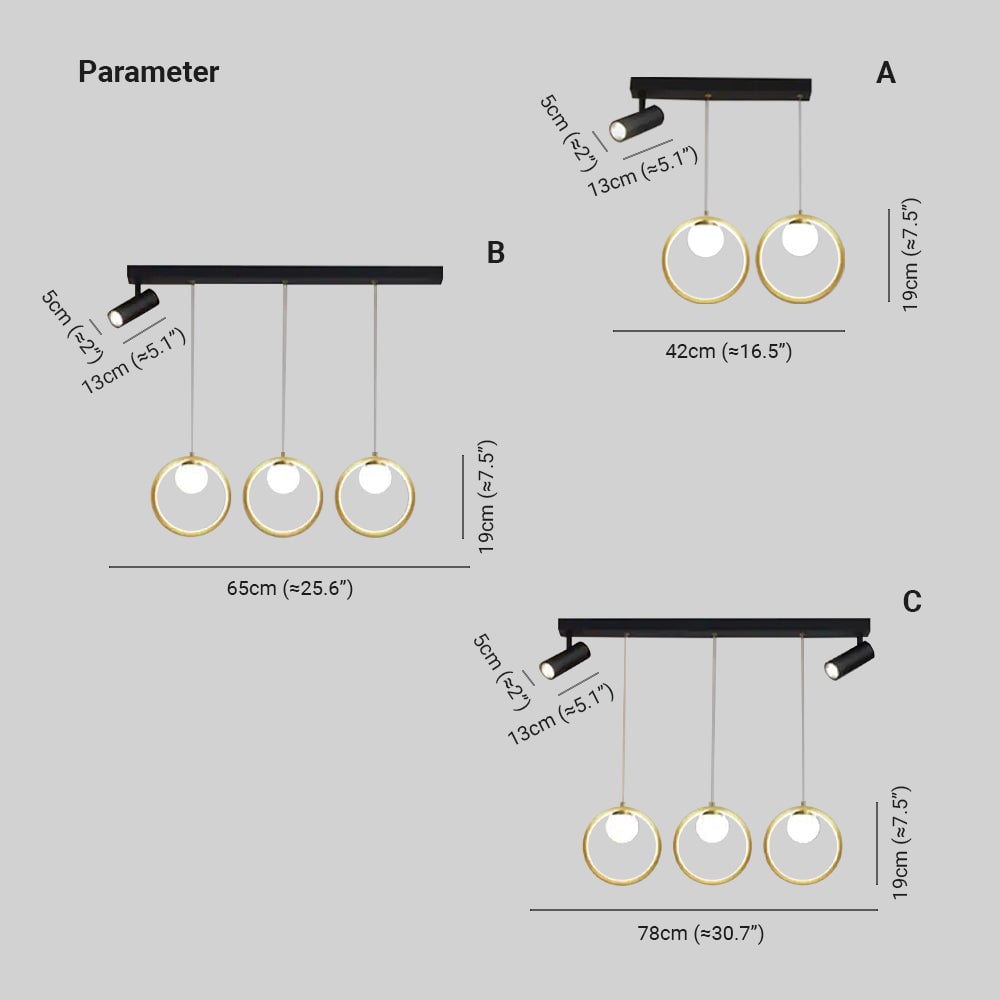 Parameter

A

5cm (≈2")

13cm (≈5.1")

19cm (≈7.5")

42cm (≈16.5")

B

5cm (≈2")

13cm (≈5.1")

19cm (≈7.5")

65cm (≈25.6")

C

5cm (≈2")

13cm (≈5.1")

19cm (≈7.5")

78cm (≈30.7")