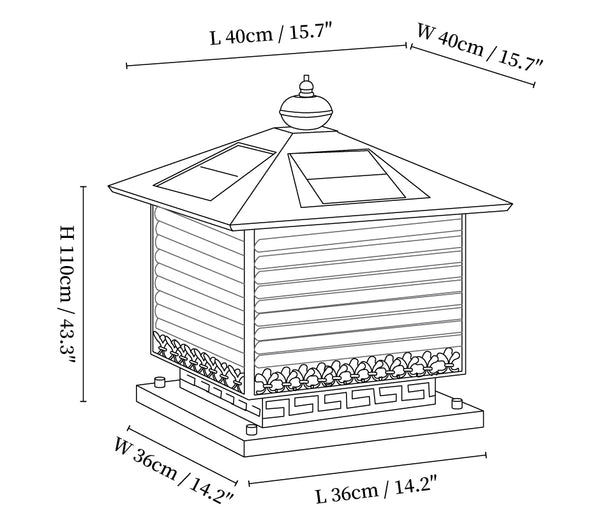 L 40cm / 15.7"

W 40cm / 15.7"

H 110cm / 43.3"

W 36cm / 14.2"

L 36cm / 14.2"