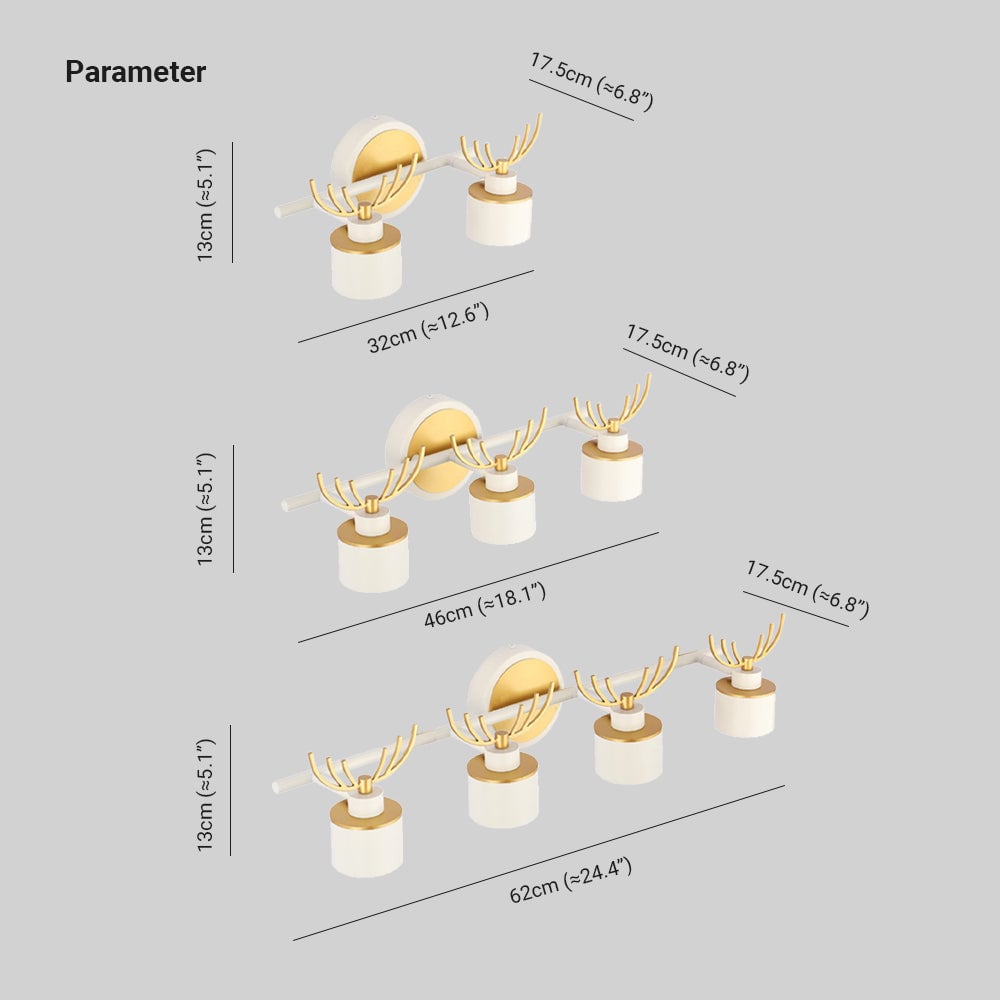 Parameter

17.5cm (≈6.8")
13cm (≈5.1")
32cm (≈12.6")

17.5cm (≈6.8")
13cm (≈5.1")
46cm (≈18.1")

17.5cm (≈6.8")
13cm (≈5.1")
62cm (≈24.4")