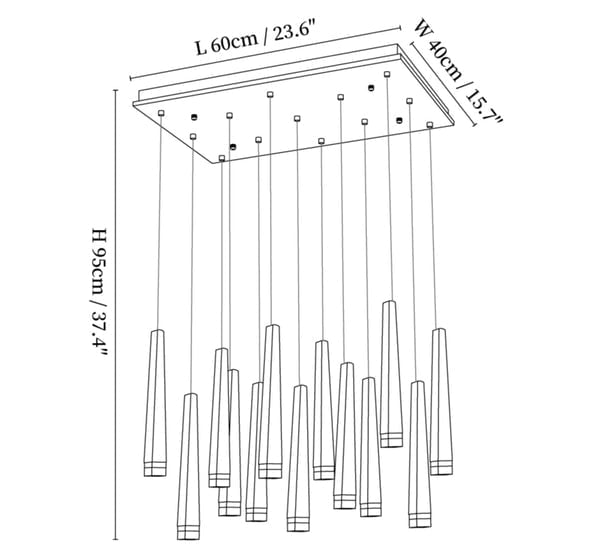 L 60cm / 23.6"
W 40cm / 15.7"
H 95cm / 37.4"